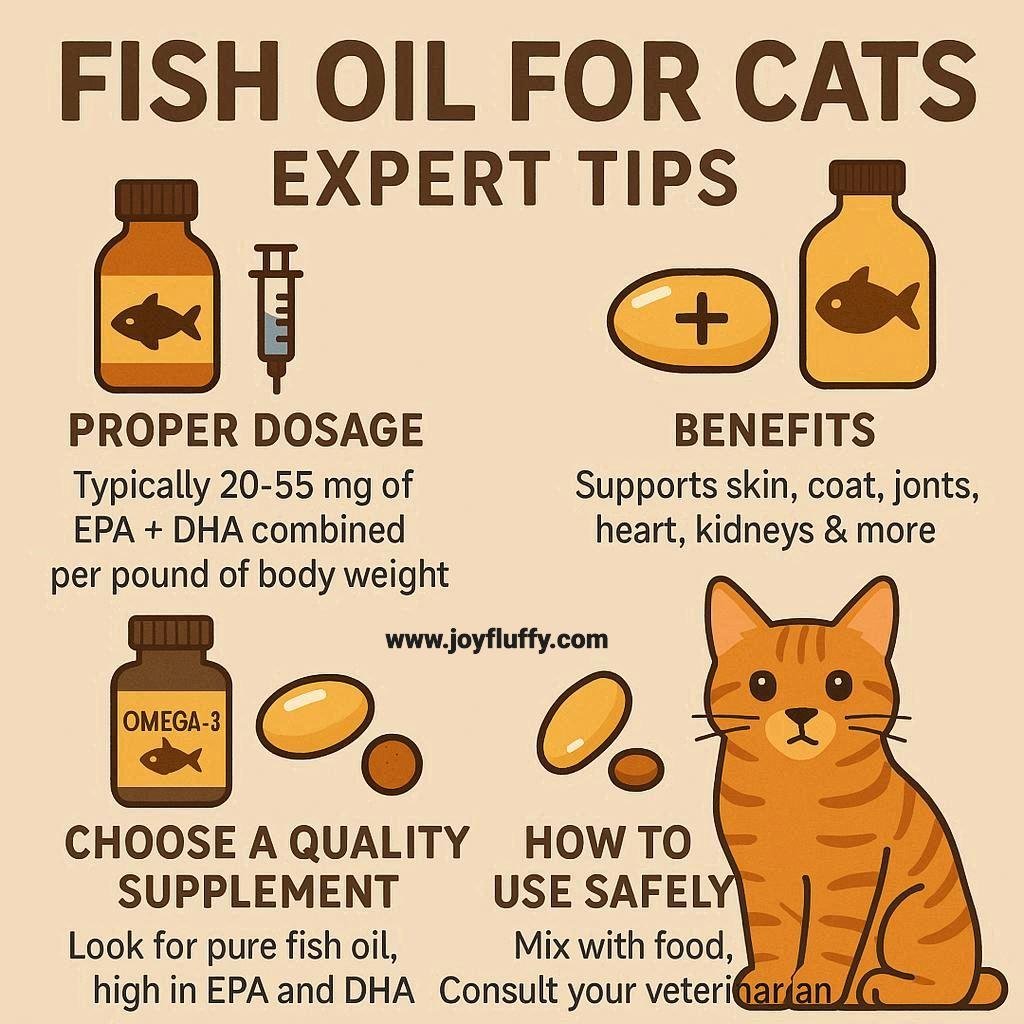 FISH OIL FOR CATS
EXPERT TIPS

PROPER DOSAGE
Typically 20-55 mg of EPA + DHA combined per pound of body weight

BENEFITS
Supports skin, coat, jonts, heart, kidneys & more

www.joyfluffy.com

OMEGA-3

CHOOSE A QUALITY SUPPLEMENT
Look for pure fish oil, high in EPA and DHA

HOW TO USE SAFELY
Mix with food, Consult your veterinarian