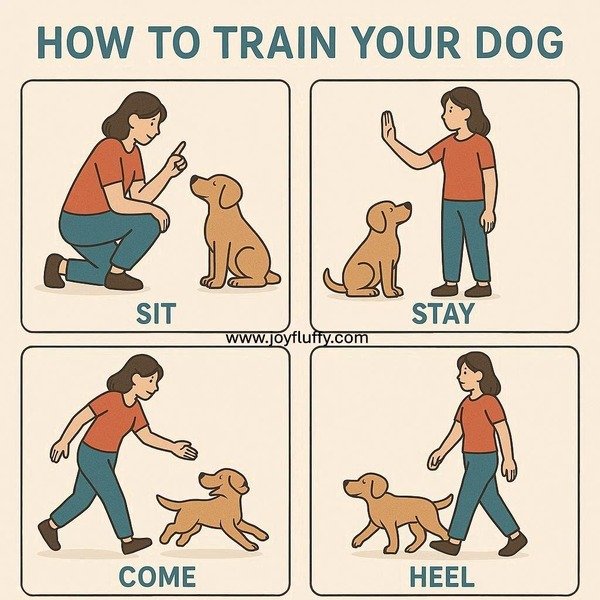 HOW TO TRAIN YOUR DOG

SIT

STAY

www.joyfluffy.com

COME

HEEL